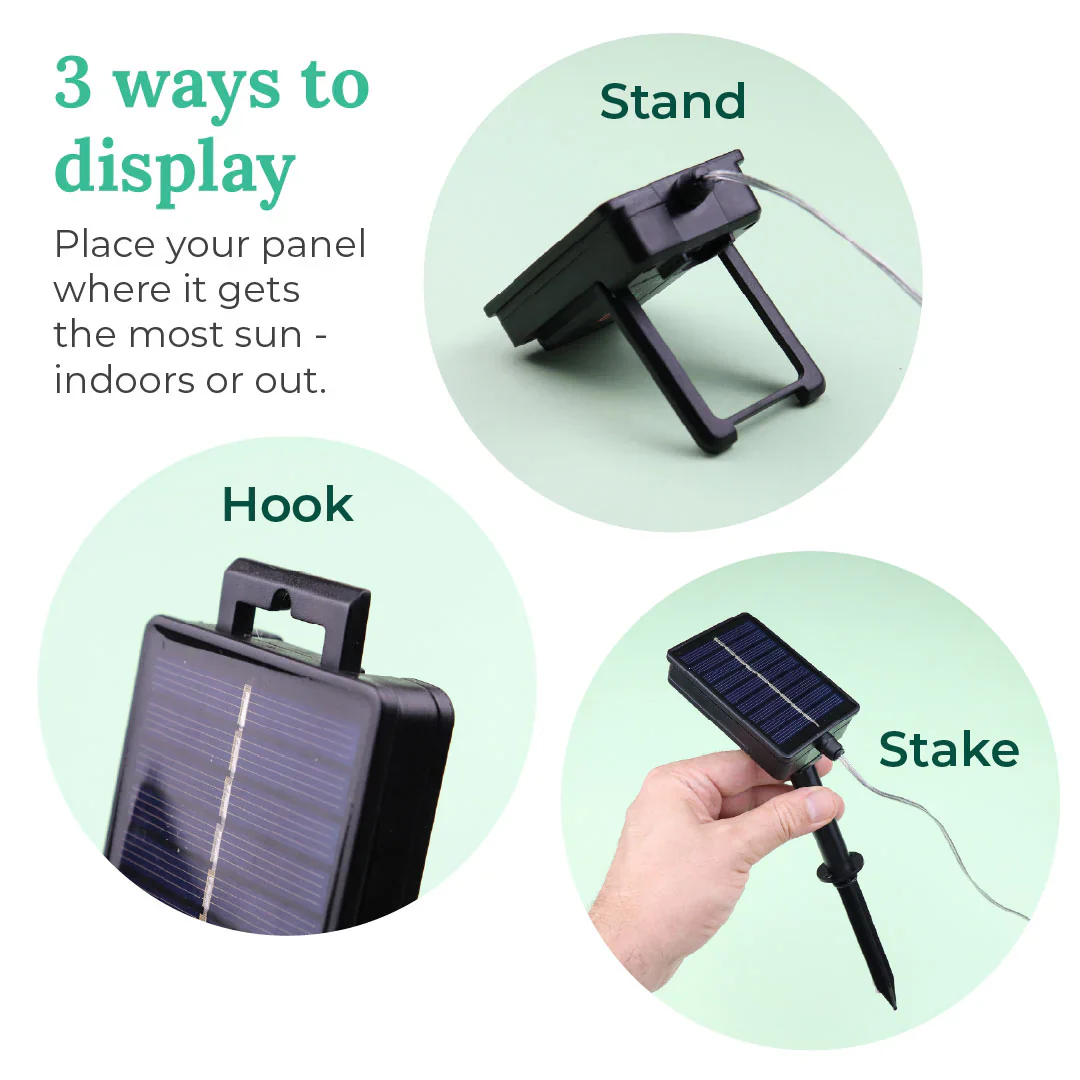 3 ways to display

Place your panel where it gets the most sun - indoors or out.

Stand

Hook

Stake